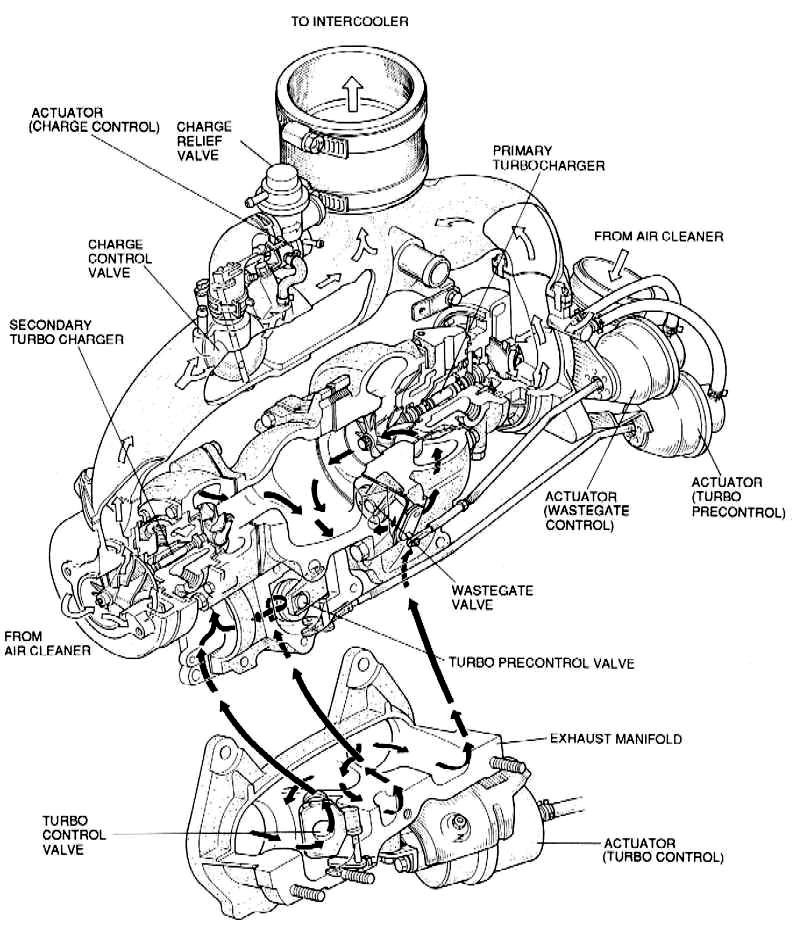 TO INTERCOOLER

ACTUATOR
(CHARGE CONTROL)

CHARGE
RELIEF
VALVE

PRIMARY
TURBOCHARGER

FROM AIR CLEANER

CHARGE
CONTROL
VALVE

SECONDARY
TURBO CHARGER

ACTUATOR
(WASTEGATE
CONTROL)

ACTUATOR
(TURBO
PRECONTROL)

WASTEGATE
VALVE

FROM
AIR CLEANER

TURBO PRECONTROL VALVE

EXHAUST MANIFOLD

TURBO
CONTROL
VALVE

ACTUATOR
(TURBO CONTROL)